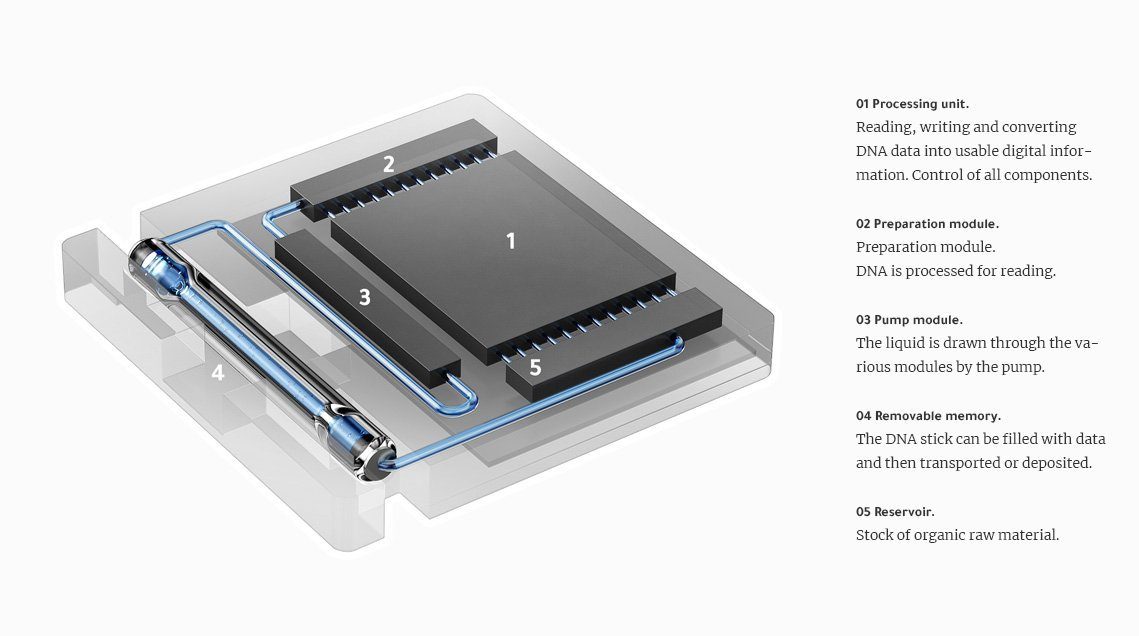 2

1

3

4

5

01 Processing unit.
Reading, writing and converting DNA data into usable digital information. Control of all components.

02 Preparation module.
Preparation module.
DNA is processed for reading.

03 Pump module.
The liquid is drawn through the various modules by the pump.

04 Removable memory.
The DNA stick can be filled with data and then transported or deposited.

05 Reservoir.
Stock of organic raw material.